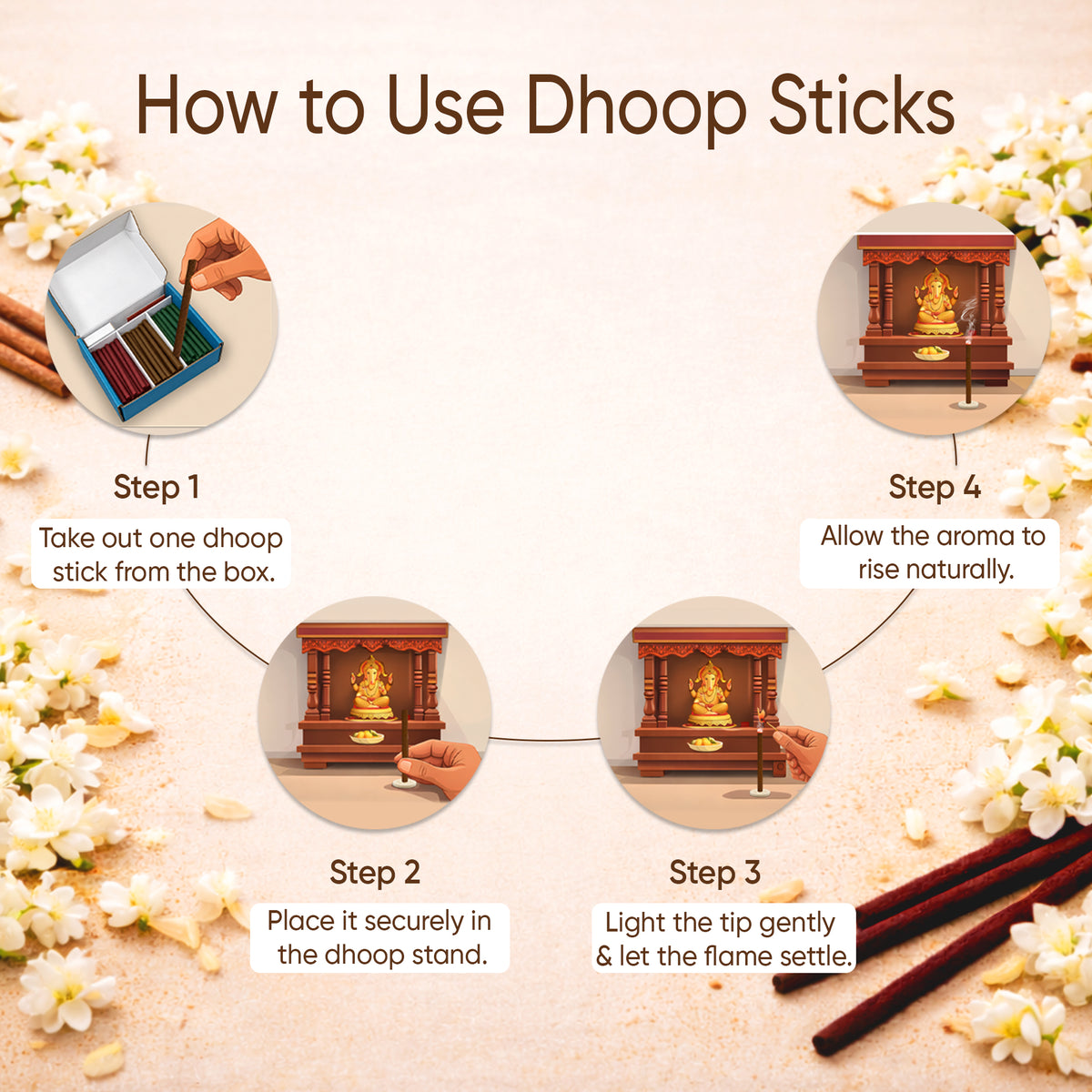 How to Use Dhoop Sticks

Step 1
Take out one dhoop stick from the box.

Step 2
Place it securely in the dhoop stand.

Step 3
Light the tip gently & let the flame settle.

Step 4
Allow the aroma to rise naturally.