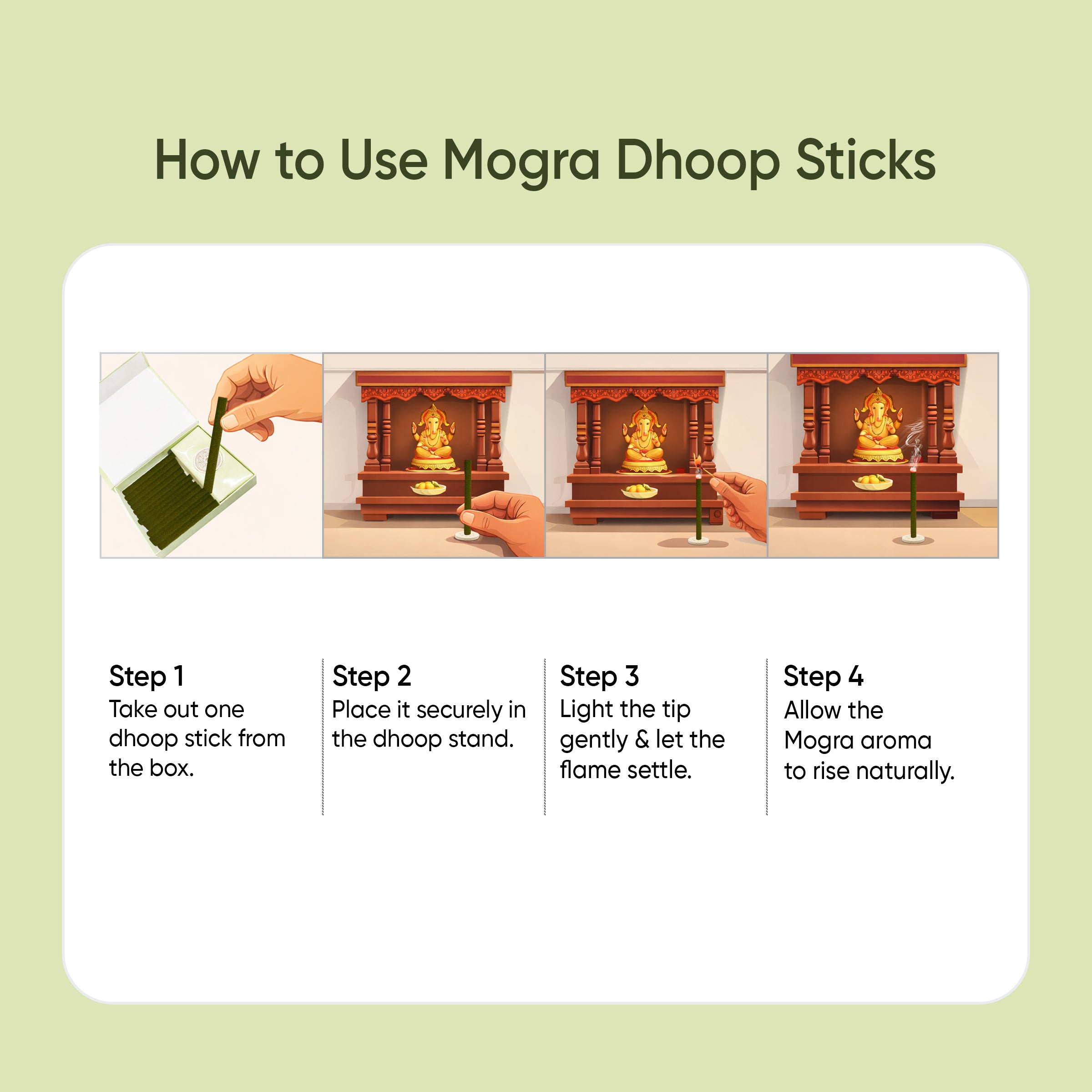 How to Use Mogra Dhoop Sticks

Step 1
Take out one dhoop stick from the box.

Step 2
Place it securely in the dhoop stand.

Step 3
Light the tip gently & let the flame settle.

Step 4
Allow the Mogra aroma to rise naturally.