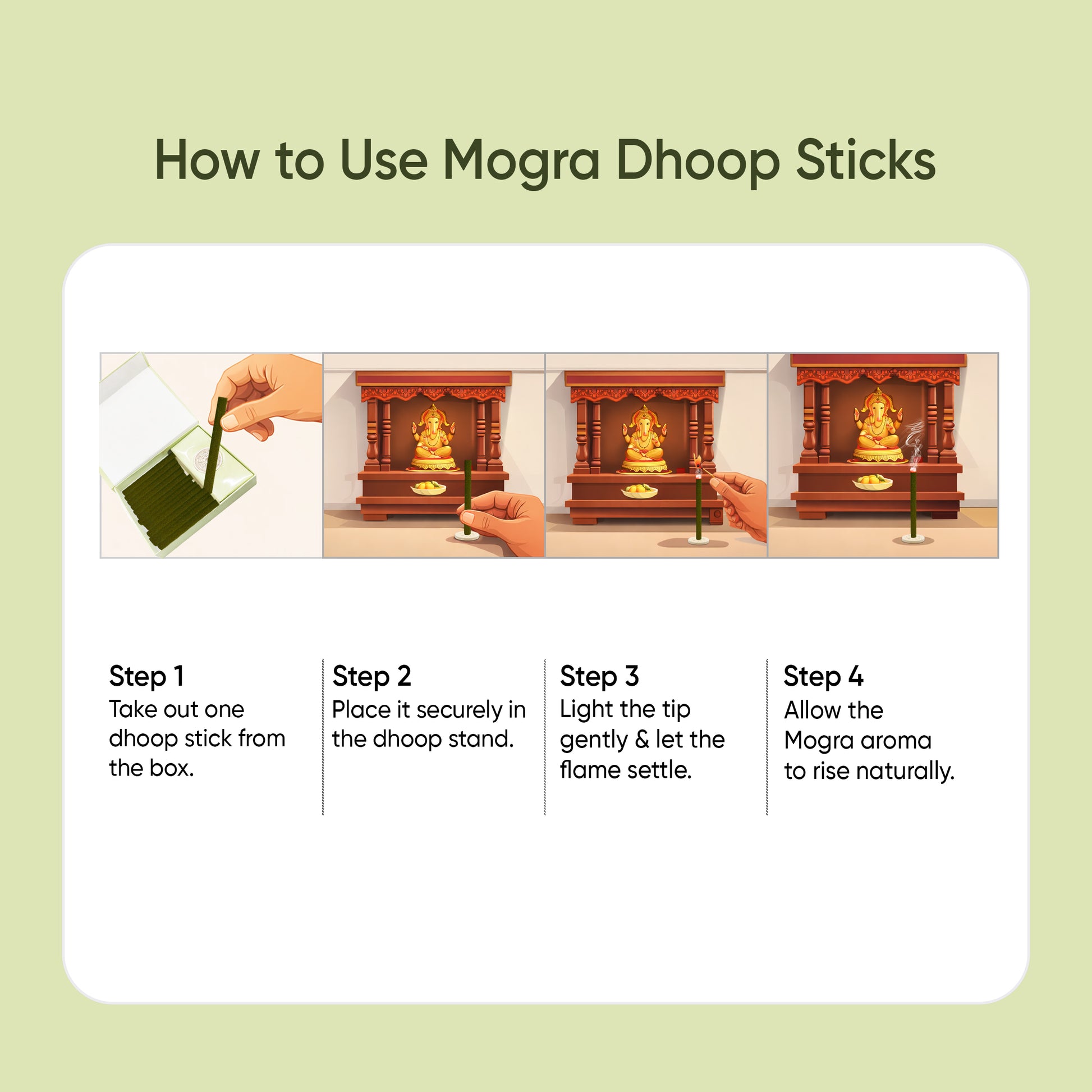 How to Use Mogra Dhoop Sticks

Step 1
Take out one dhoop stick from the box.

Step 2
Place it securely in the dhoop stand.

Step 3
Light the tip gently & let the flame settle.

Step 4
Allow the Mogra aroma to rise naturally.