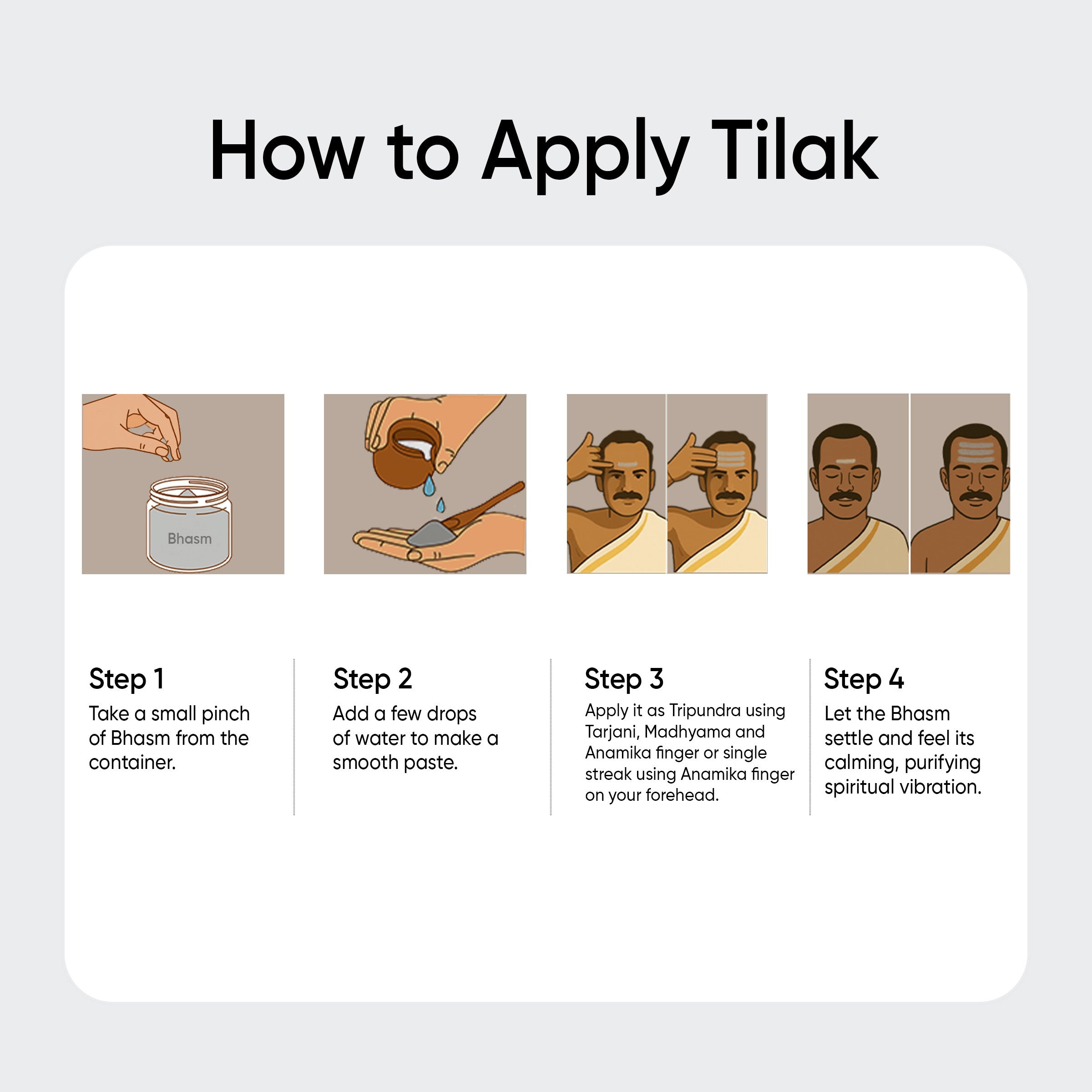 How to Apply Tilak

Bhasm

Step 1
Take a small pinch of Bhasm from the container.

Step 2
Add a few drops of water to make a smooth paste.

Step 3
Apply it as Tripundra using Tarjani, Madhyama and Anamika finger or single streak using Anamika finger on your forehead.

Step 4
Let the Bhasm settle and feel its calming, purifying spiritual vibration.