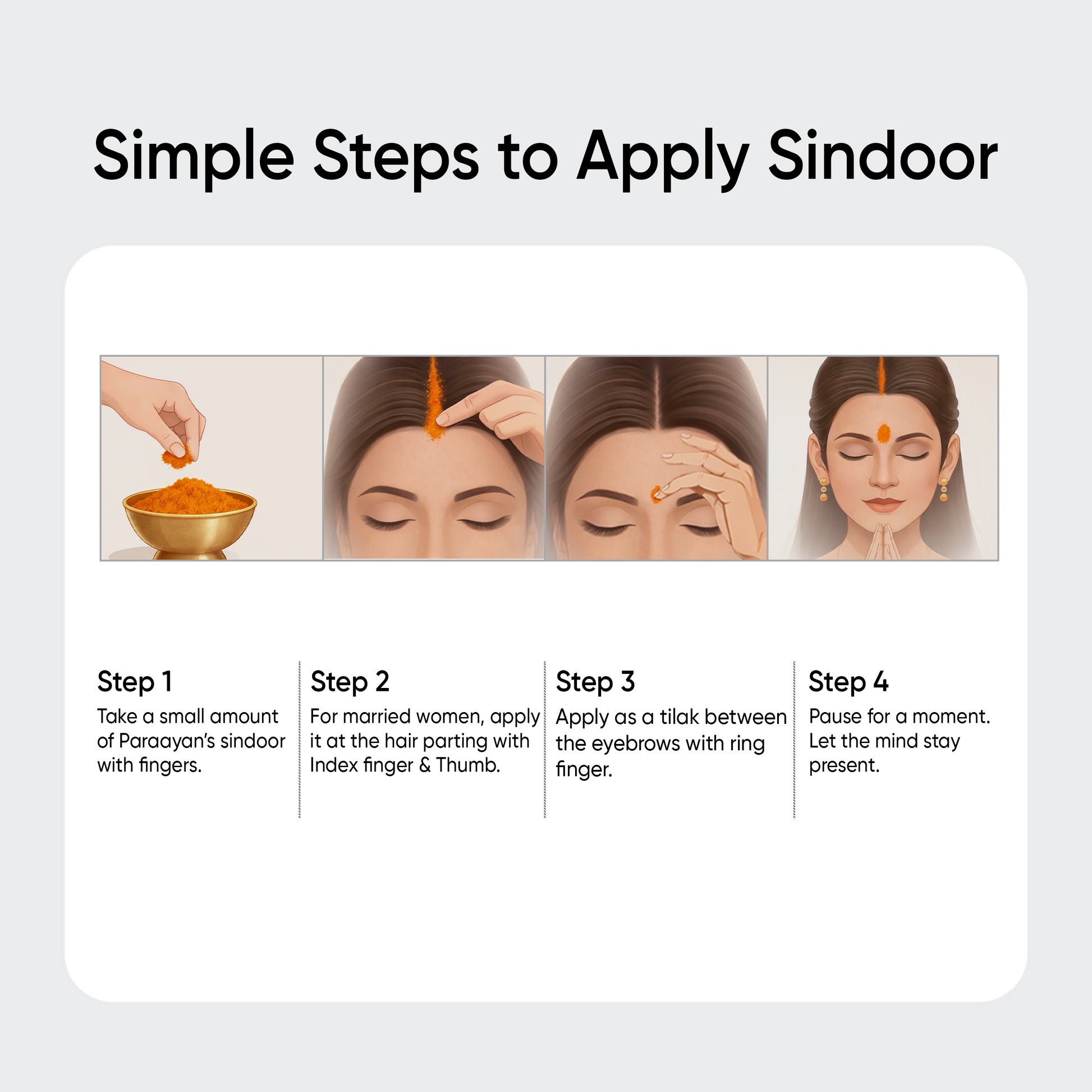 Simple Steps to Apply Sindoor

Step 1
Take a small amount of Paraayan's sindoor with fingers.

Step 2
For married women, apply it at the hair parting with Index finger & Thumb.

Step 3
Apply as a tilak between the eyebrows with ring finger.

Step 4
Pause for a moment. Let the mind stay present.