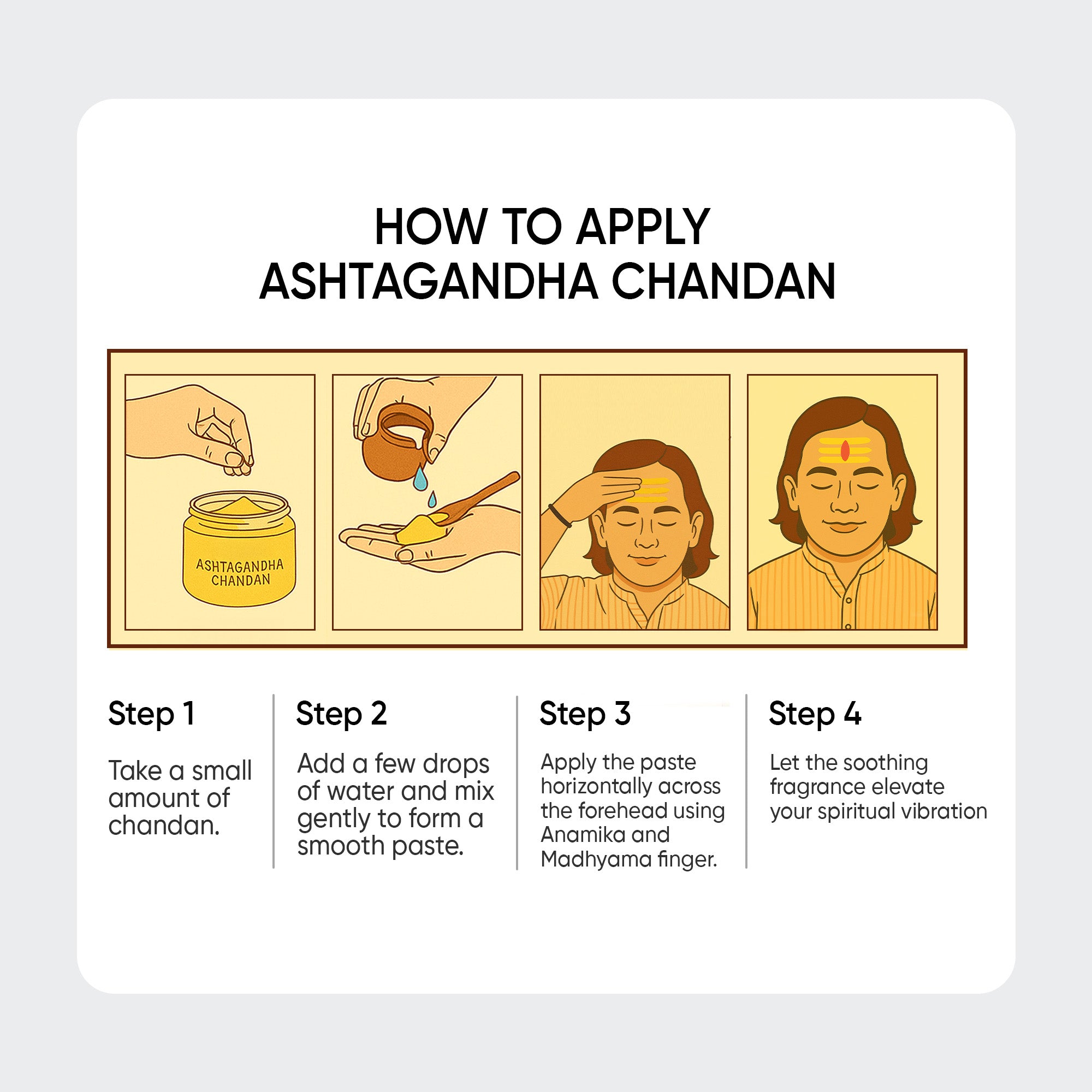 HOW TO APPLY
ASHTAGANDHA CHANDAN

ASHTAGANDHA CHANDAN

Step 1

Take a small amount of chandan.

Step 2

Add a few drops of water and mix gently to form a smooth paste.

Step 3

Apply the paste horizontally across the forehead using Anamika and Madhyama finger.

Step 4

Let the soothing fragrance elevate your spiritual vibration