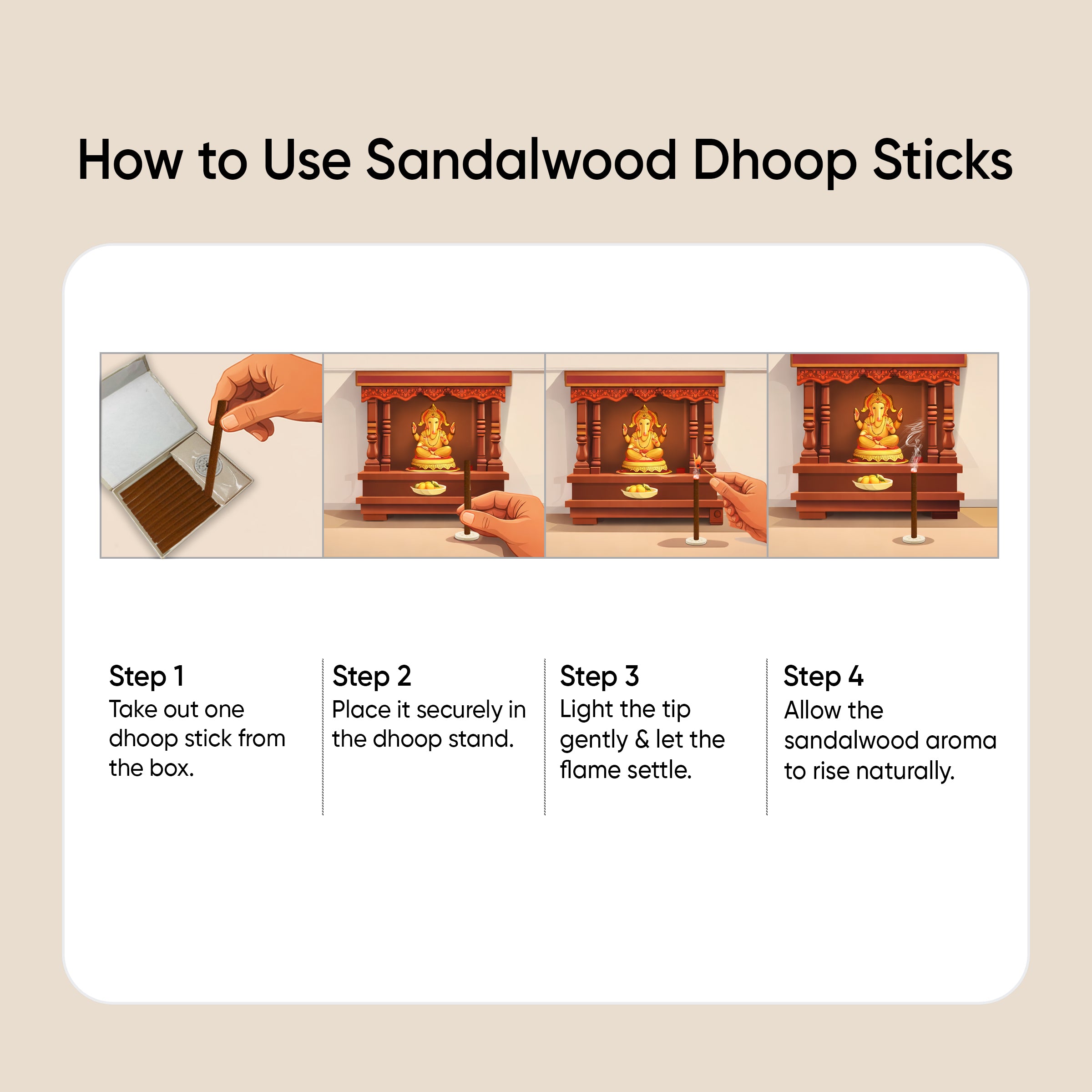 How to Use Sandalwood Dhoop Sticks

Step 1
Take out one dhoop stick from the box.

Step 2
Place it securely in the dhoop stand.

Step 3
Light the tip gently & let the flame settle.

Step 4
Allow the sandalwood aroma to rise naturally.