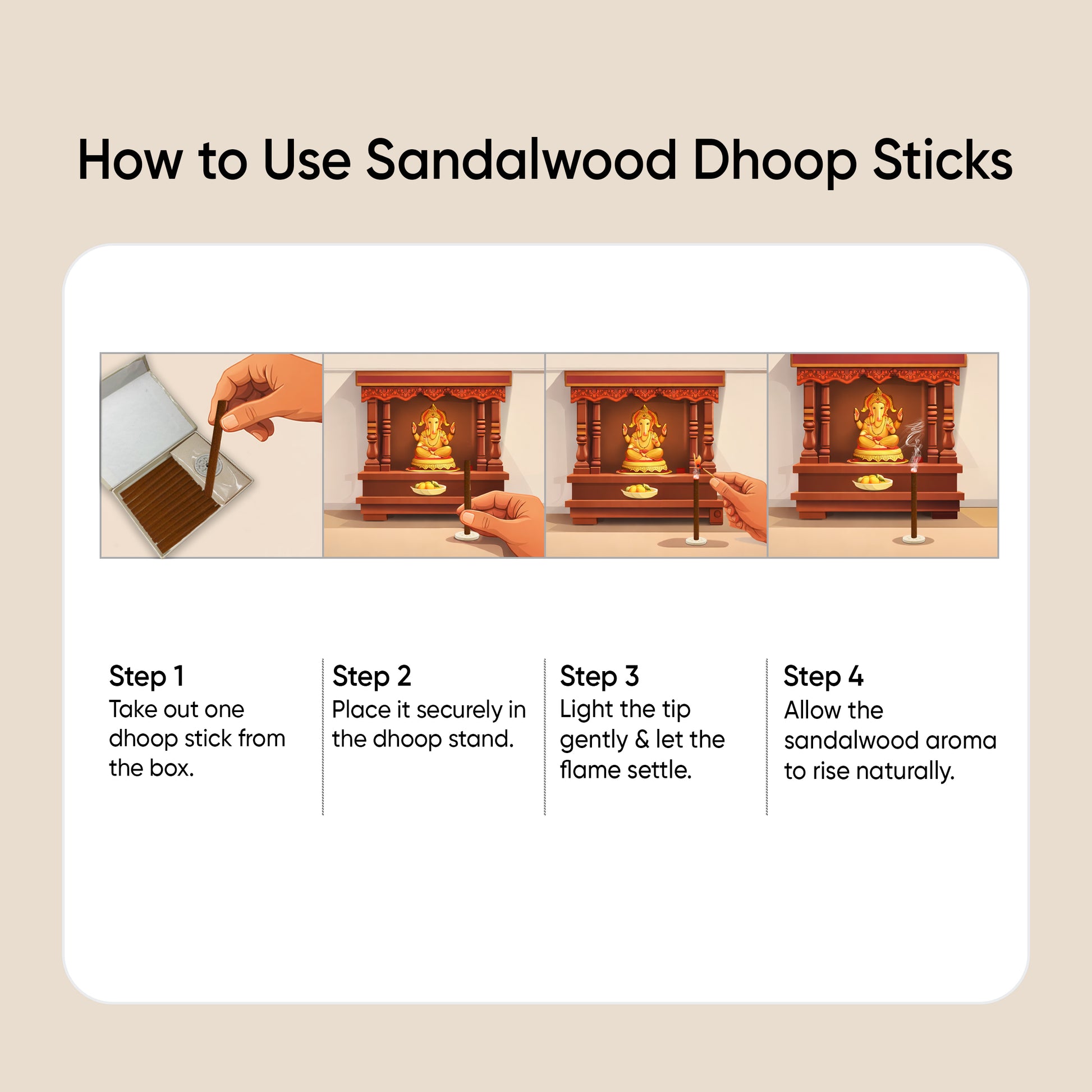 How to Use Sandalwood Dhoop Sticks

Step 1
Take out one dhoop stick from the box.

Step 2
Place it securely in the dhoop stand.

Step 3
Light the tip gently & let the flame settle.

Step 4
Allow the sandalwood aroma to rise naturally.