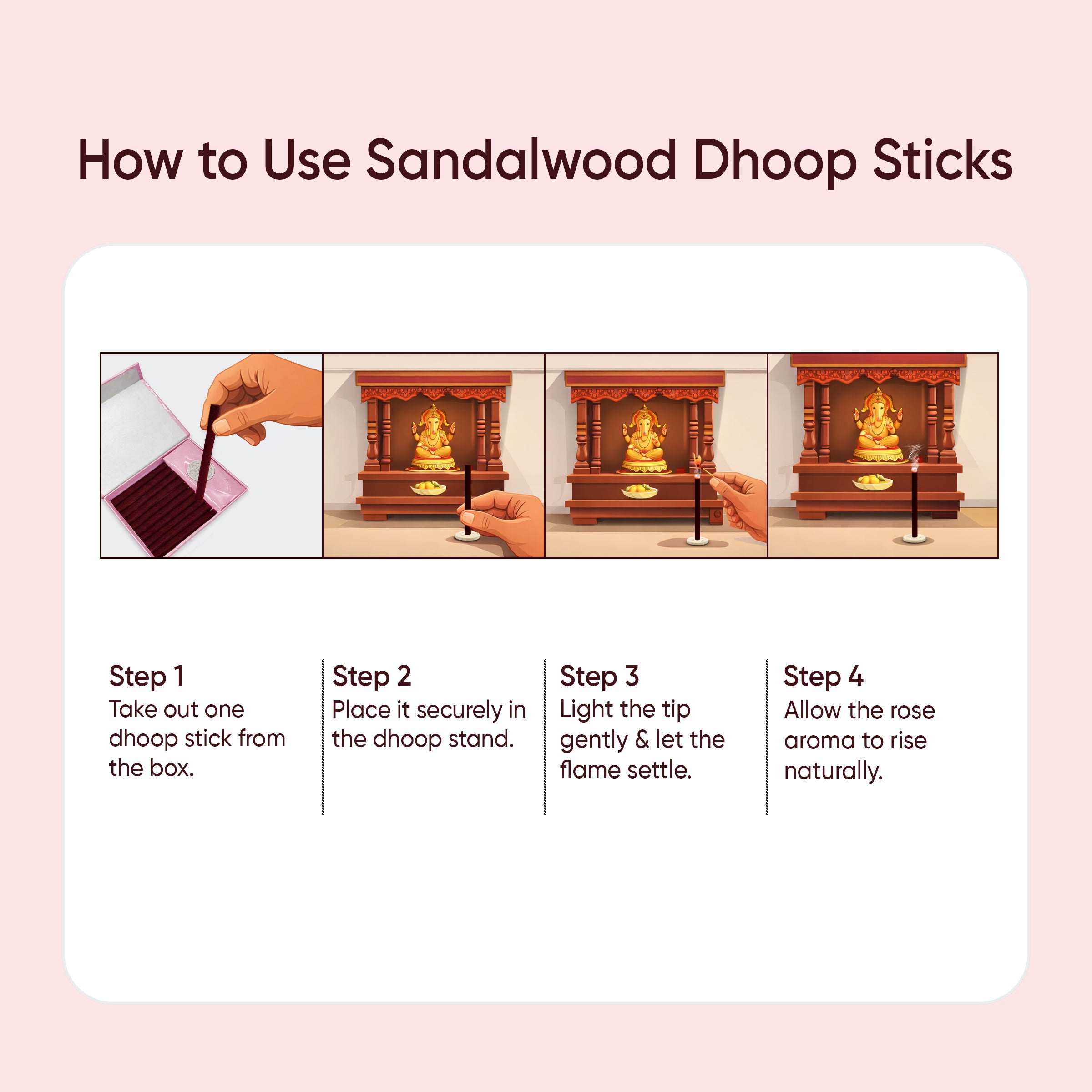 How to Use Sandalwood Dhoop Sticks

Step 1
Take out one dhoop stick from the box.

Step 2
Place it securely in the dhoop stand.

Step 3
Light the tip gently & let the flame settle.

Step 4
Allow the rose aroma to rise naturally.