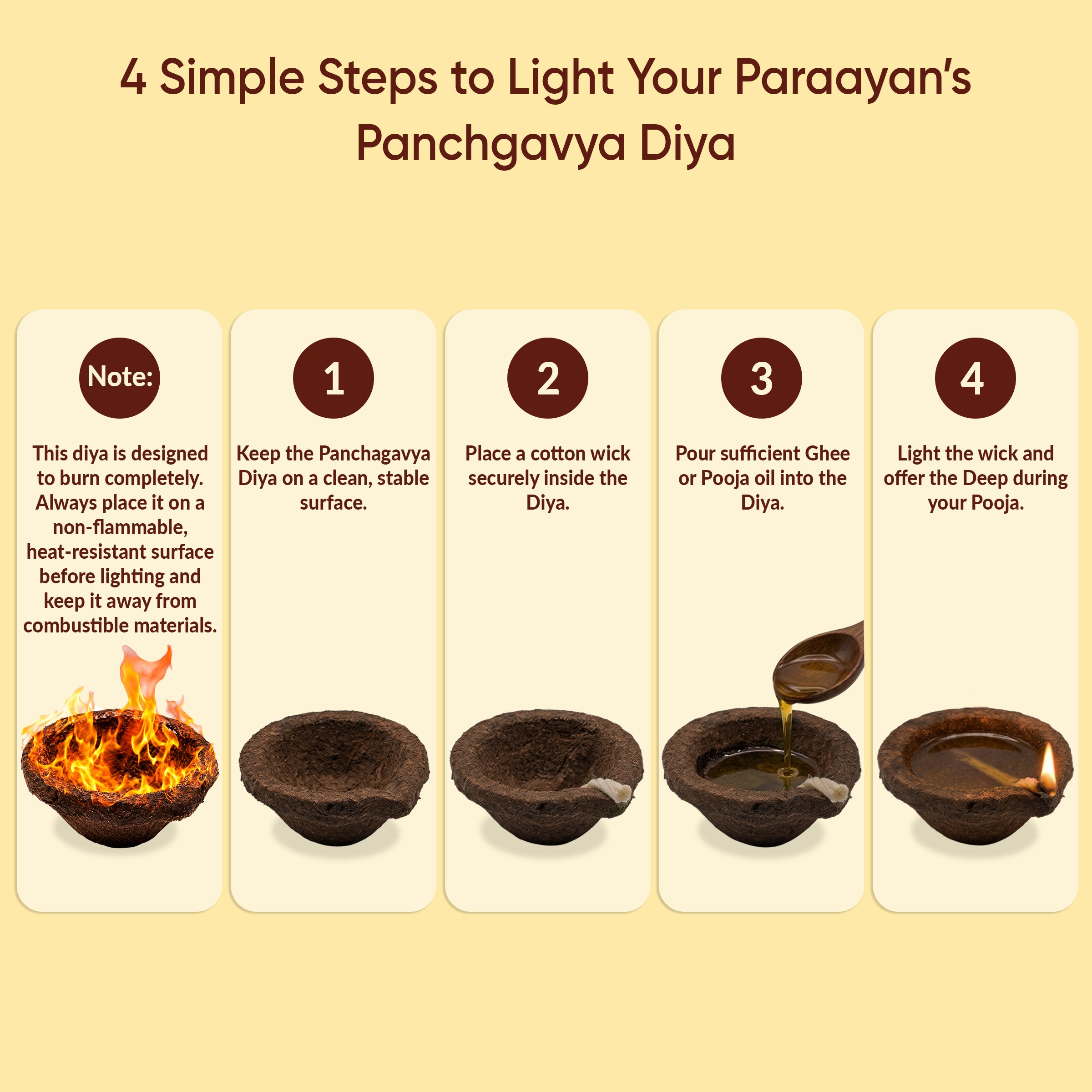 4 Simple Steps to Light Your Paraayan's Panchgavya Diya

Note:

This diya is designed to burn completely. Always place it on a non-flammable, heat-resistant surface before lighting and keep it away from combustible materials.

1

Keep the Panchagavya Diya on a clean, stable surface.

2

Place a cotton wick securely inside the Diya.

3

Pour sufficient Ghee or Pooja oil into the Diya.

4

Light the wick and offer the Deep during your Pooja.